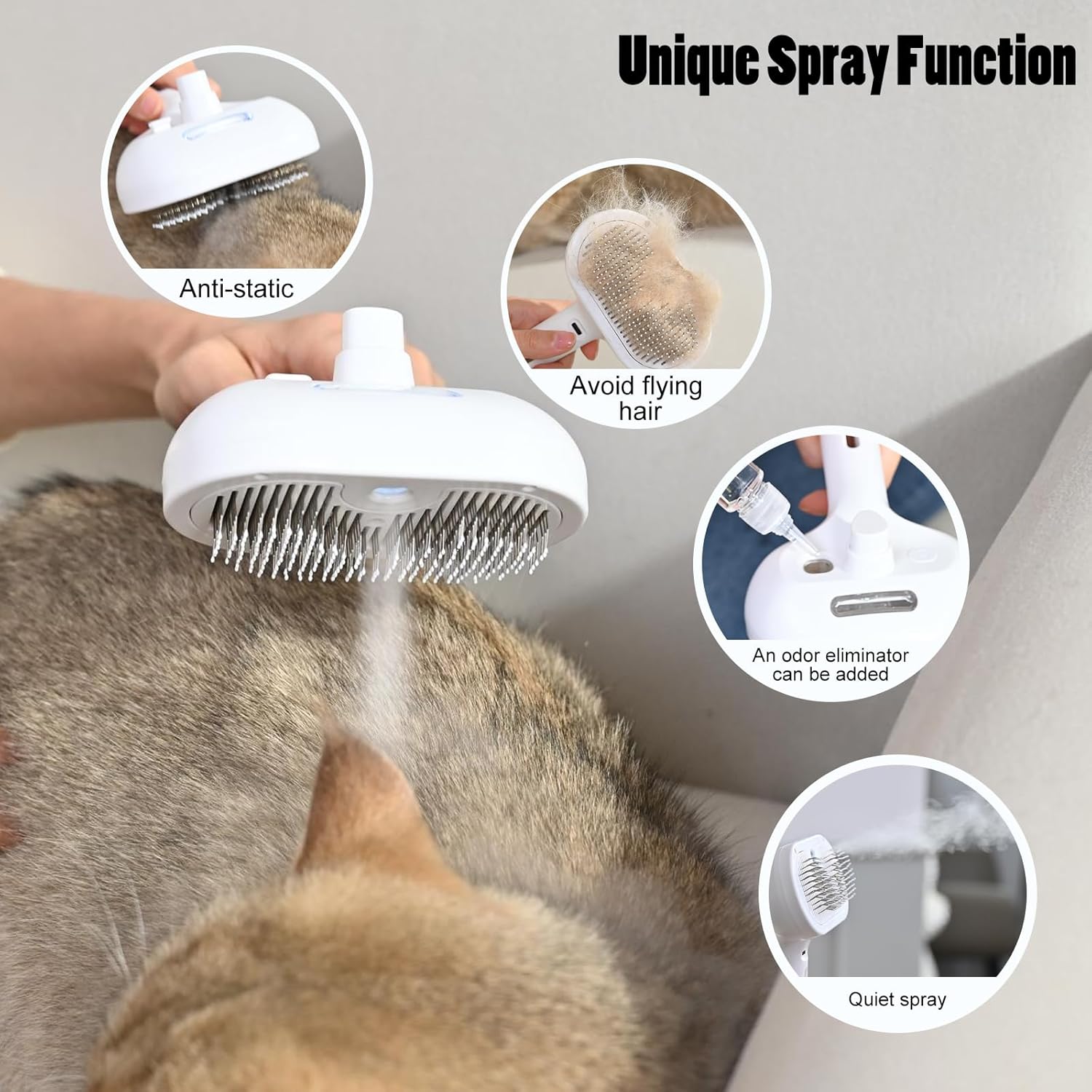 Unique Spray Function

Anti-static

Avoid flying hair

An odor eliminator can be added

Quiet spray